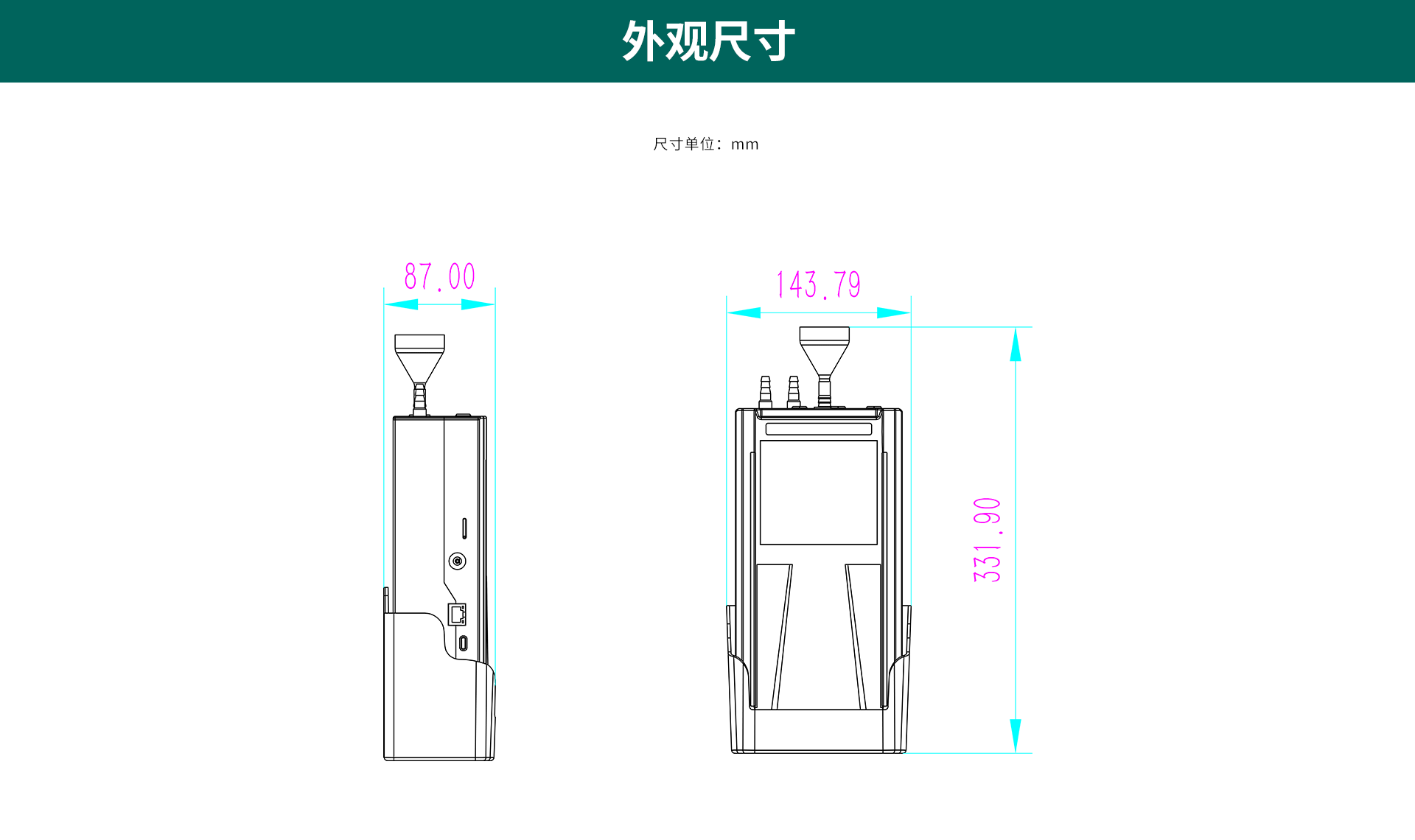 外观尺寸

尺寸单位：mm

87.00

143.79

331.90